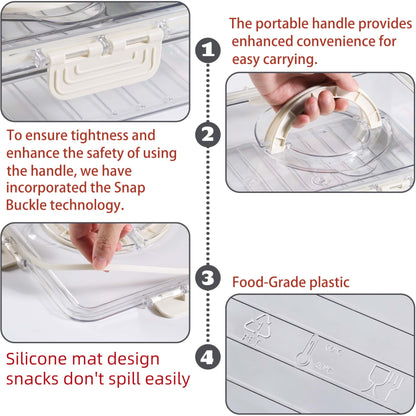 1

The portable handle provides enhanced convenience for easy carrying.

2

To ensure tightness and enhance the safety of using the handle, we have incorporated the Snap Buckle technology.

3

Food-Grade plastic

4

Silicone mat design snacks don't spill easily