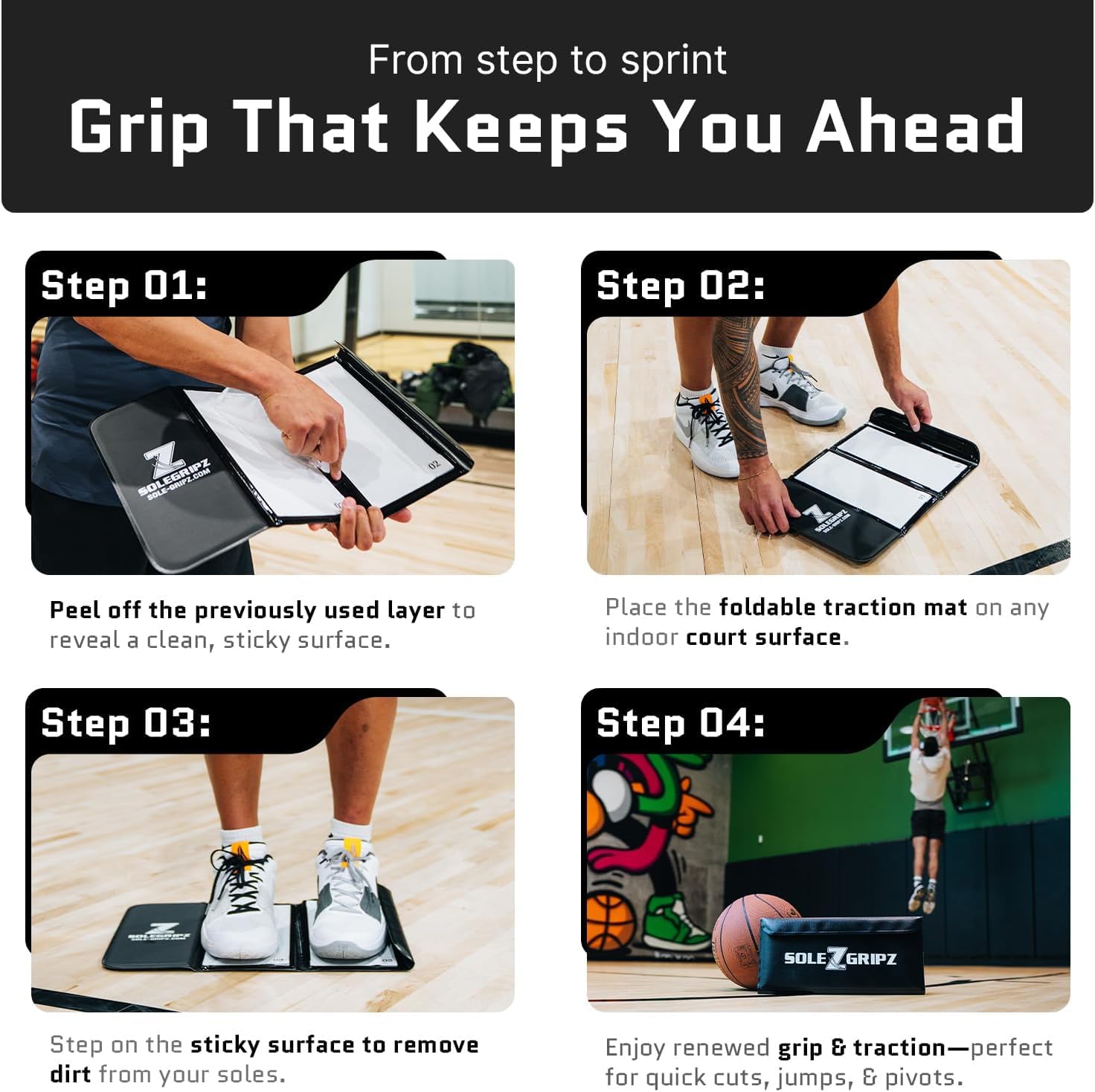 From step to sprint

Grip That Keeps You Ahead

Step 01:

Z SOLEGRIPZ SOLE-GRIPZ.COM

02

Peel off the previously used layer to reveal a clean, sticky surface.

Step 02:

Z SOLEGRIPZ SOLE-GRIPZ.COM

Place the foldable traction mat on any indoor court surface.

Step 03:

Z SOLEGRIPZ SOLE-GRIPZ.COM

Step on the sticky surface to remove dirt from your soles.

Step 04:

SOLE Z GRIPZ

Enjoy renewed grip & traction—perfect for quick cuts, jumps, & pivots.