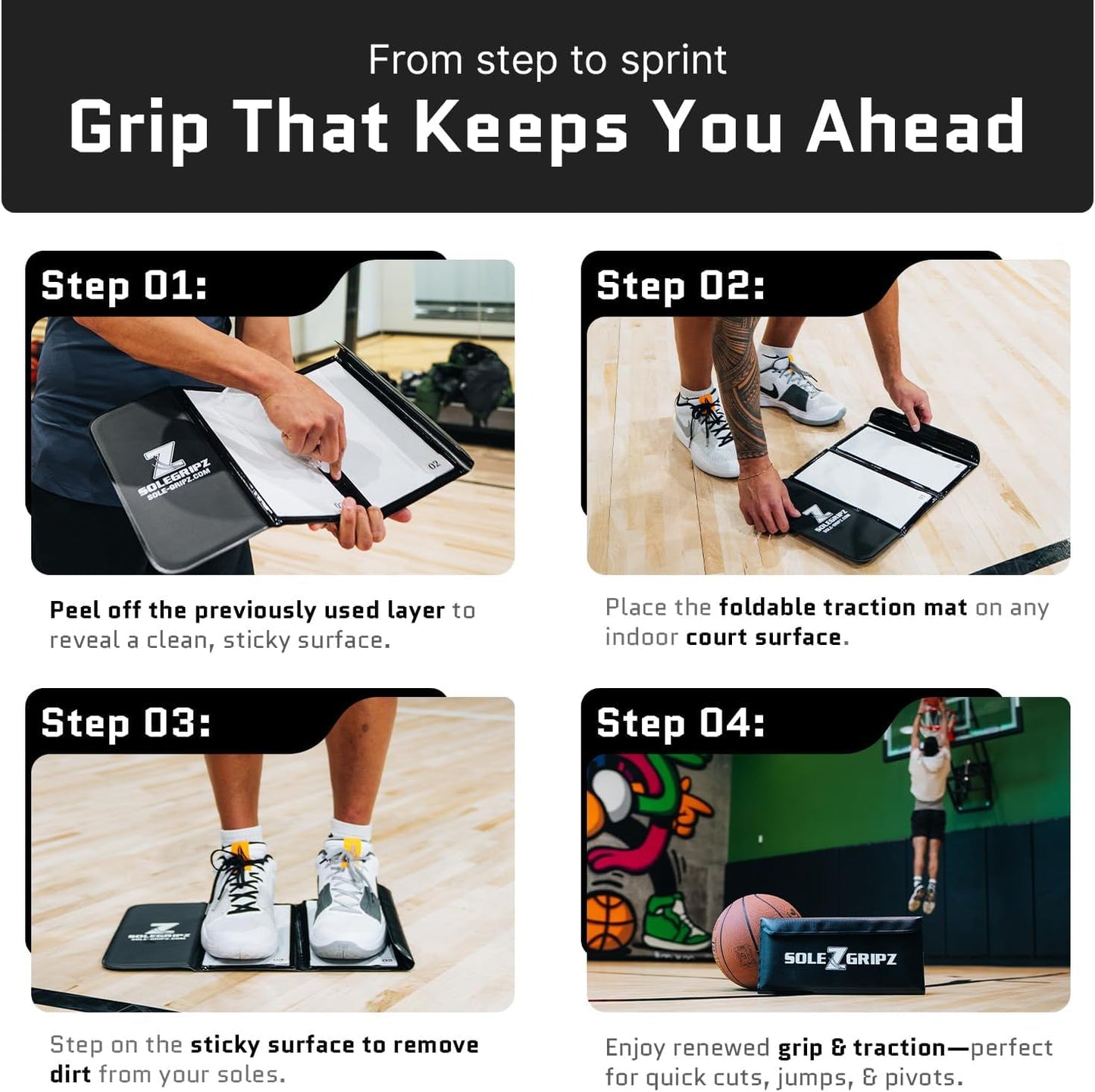 From step to sprint

Grip That Keeps You Ahead

Step 01:

Z
SOLEGRIPZ
SOLE-GRIPZ.COM

02

Peel off the previously used layer to reveal a clean, sticky surface.

Step 02:

Z
SOLEGRIPZ
SOLE-GRIPZ.COM

Place the foldable traction mat on any indoor court surface.

Step 03:

Z
SOLEGRIPZ
SOLE-GRIPZ.COM

Step on the sticky surface to remove dirt from your soles.

Step 04:

SOLE Z GRIPZ

Enjoy renewed grip & traction—perfect for quick cuts, jumps, & pivots.